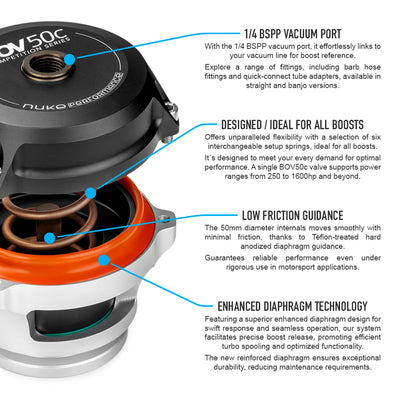 OV50C
MPETITION SERIES
nuke performance

1/4 BSPP VACUUM PORT
With the 1/4 BSPP vacuum port, it effortlessly links to your vacuum line for boost reference.

Explore a range of fittings, including barb hose fittings and quick-connect tube adapters, available in straight and banjo versions.

DESIGNED / IDEAL FOR ALL BOOSTS
Offers unparalleled flexibility with a selection of six interchangeable setup springs, ideal for all boosts.

It´s designed to meet your every demand for optimal performance. A single BOV50c valve supports power ranges from 250 to 1600hp and beyond.

LOW FRICTION GUIDANCE
The 50mm diameter internals moves smoothly with minimal friction, thanks to Teflon-treated hard anodized diaphragm guidance.

Guarantees reliable performance even under rigorous use in motorsport applications.

ENHANCED DIAPHRAGM TECHNOLOGY
Featuring a superior enhanced diaphragm design for swift response and seamless operation, our system facilitates precise boost release, promoting efficient turbo spooling and optimized functionality.

The new reinforced diaphragm ensures exceptional durability, reducing maintenance requirements.