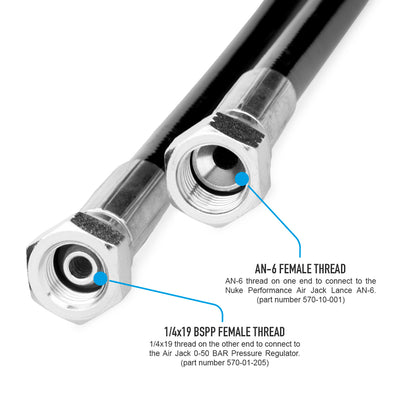 AN-6 FEMALE THREAD
AN-6 thread on one end to connect to the Nuke Performance Air Jack Lance AN-6. (part number 570-10-001)

1/4x19 BSPP FEMALE THREAD
1/4x19 thread on the other end to connect to the Air Jack 0-50 BAR Pressure Regulator. (part number 570-01-205)