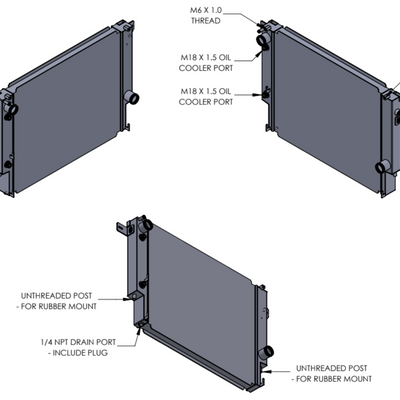 M6 X 1.0
THREAD

M18 X 1.5 OIL
COOLER PORT

M18 X 1.5 OIL
COOLER PORT

UNTHREADED POST
- FOR RUBBER MOUNT

1/4 NPT DRAIN PORT
- INCLUDE PLUG

UNTHREADED POST
- FOR RUBBER MOUNT