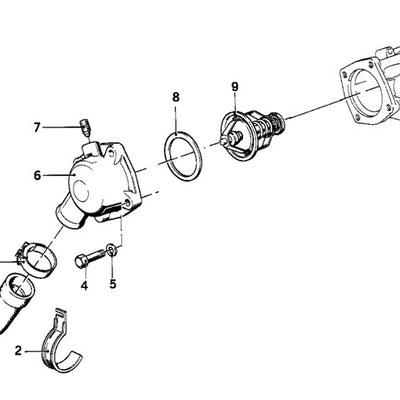 9
8
7
6
4
5
2