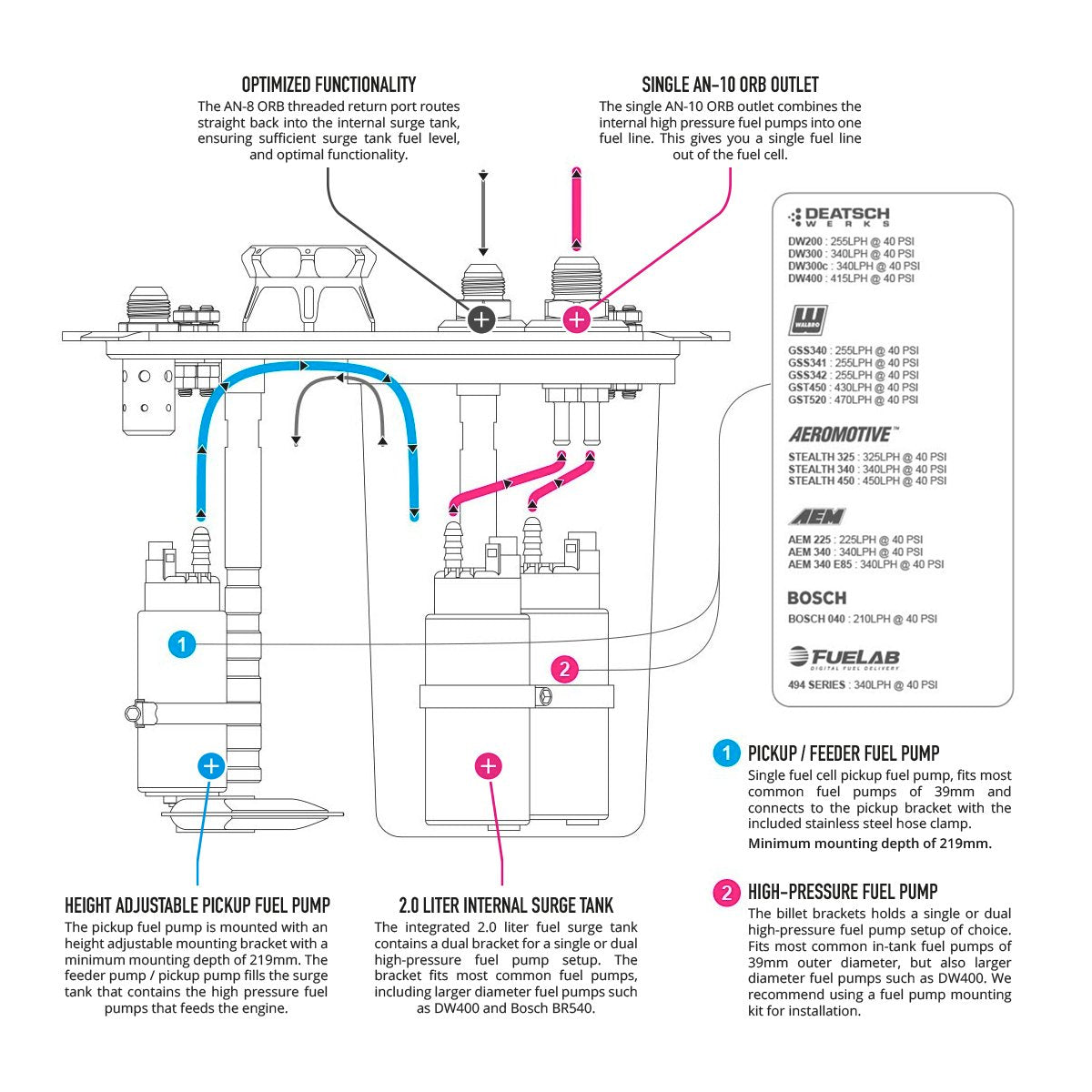 OPTIMIZED FUNCTIONALITY
The AN-8 ORB threaded return port routes straight back into the internal surge tank, ensuring sufficient surge tank fuel level, and optimal functionality.

SINGLE AN-10 ORB OUTLET
The single AN-10 ORB outlet combines the internal high pressure fuel pumps into one fuel line. This gives you a single fuel line out of the fuel cell.

DEATSCH WERKS
DW200 : 255LPH @ 40 PSI
DW300 : 340LPH @ 40 PSI
DW300c : 340LPH @ 40 PSI
DW400 : 415LPH @ 40 PSI

WALBRO
GSS340 : 255LPH @ 40 PSI
GSS341 : 255LPH @ 40 PSI
GSS342 : 255LPH @ 40 PSI
GST450 : 430LPH @ 40 PSI
GST520 : 470LPH @ 40 PSI

AEROMOTIVE™
STEALTH 325 : 325LPH @ 40 PSI
STEALTH 340 : 340LPH @ 40 PSI
STEALTH 450 : 450LPH @ 40 PSI

AEM
AEM 225 : 225LPH @ 40 PSI
AEM 340 : 340LPH @ 40 PSI
AEM 340 E85 : 340LPH @ 40 PSI

BOSCH
BOSCH 040 : 210LPH @ 40 PSI

FUELAB
DIGITAL FUEL DELIVERY
494 SERIES : 340LPH @ 40 PSI

1

2

1 PICKUP / FEEDER FUEL PUMP
Single fuel cell pickup fuel pump, fits most common fuel pumps of 39mm and connects to the pickup bracket with the included stainless steel hose clamp.
Minimum mounting depth of 219mm.

2 HIGH-PRESSURE FUEL PUMP
The billet brackets holds a single or dual high-pressure fuel pump setup of choice. Fits most common in-tank fuel pumps of 39mm outer diameter, but also larger diameter fuel pumps such as DW400. We recommend using a fuel pump mounting kit for installation.

HEIGHT ADJUSTABLE PICKUP FUEL PUMP
The pickup fuel pump is mounted with an height adjustable mounting bracket with a minimum mounting depth of 219mm. The feeder pump / pickup pump fills the surge tank that contains the high pressure fuel pumps that feeds the engine.

2.0 LITER INTERNAL SURGE TANK
The integrated 2.0 liter fuel surge tank contains a dual bracket for a single or dual high-pressure fuel pump setup. The bracket fits most common fuel pumps, including larger diameter fuel pumps such as DW400 and Bosch BR540.